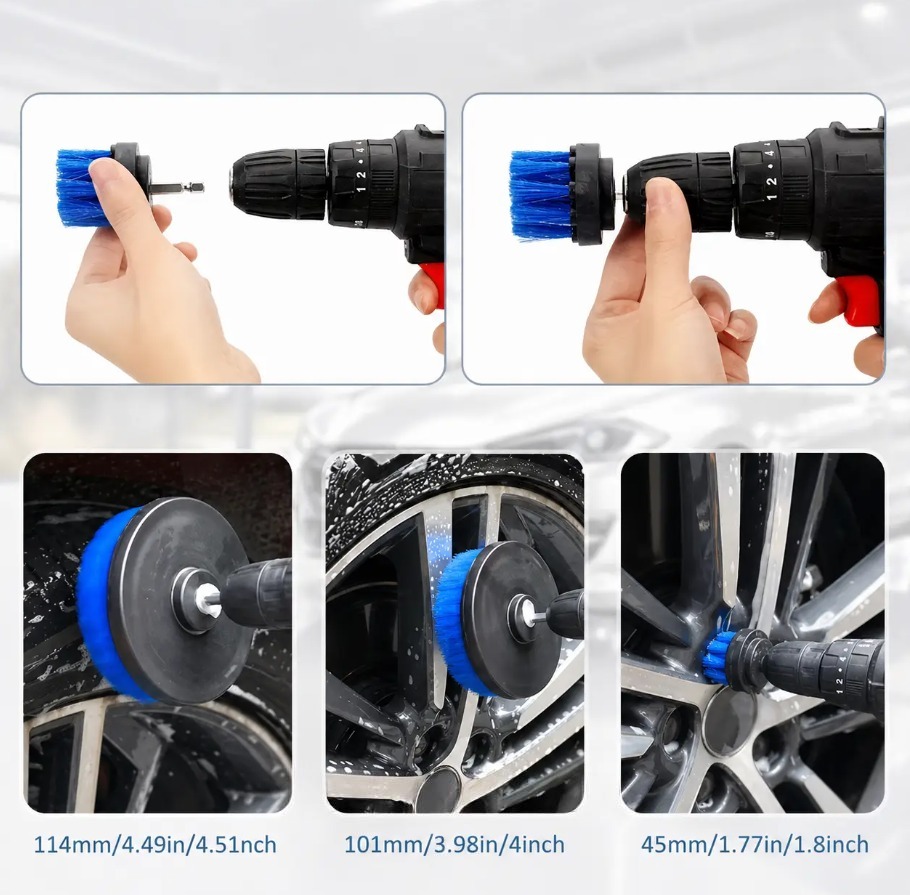 114mm/4.49in/4.51nch

101mm/3.98in/4inch

45mm/1.77in/1.8inch